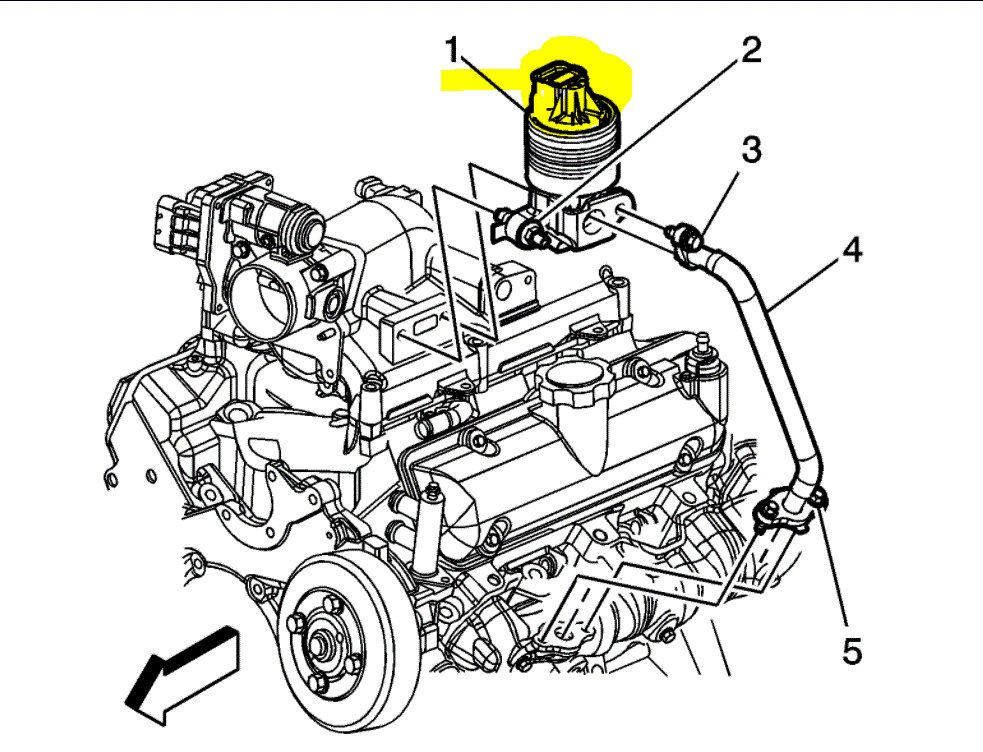 1
2
3
4
5