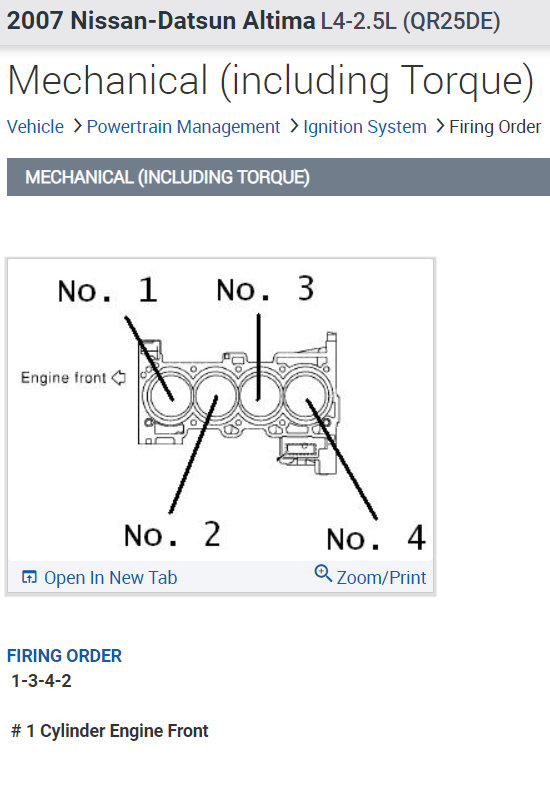 2007 Nissan-Datsun Altima L4-2.5L (QR25DE)

Mechanical (including Torque)

Vehicle > Powertrain Management > Ignition System > Firing Order

MECHANICAL (INCLUDING TORQUE)

No. 1
No. 3
Engine front
No. 2
No. 4

Open In New Tab
Zoom/Print

FIRING ORDER
1-3-4-2

# 1 Cylinder Engine Front