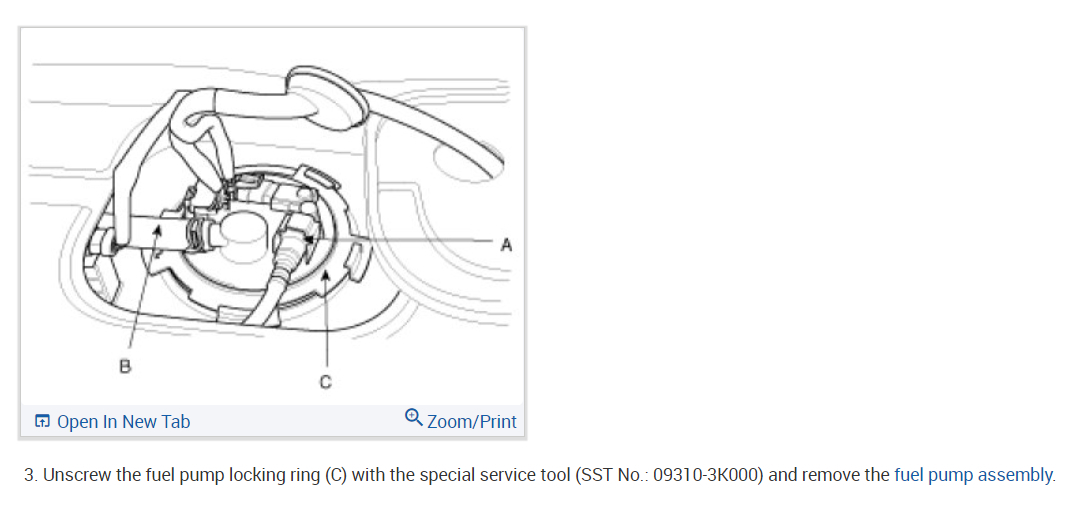 A
B
C

Open In New Tab
Zoom/Print

3. Unscrew the fuel pump locking ring (C) with the special service tool (SST No.: 09310-3K000) and remove the fuel pump assembly.