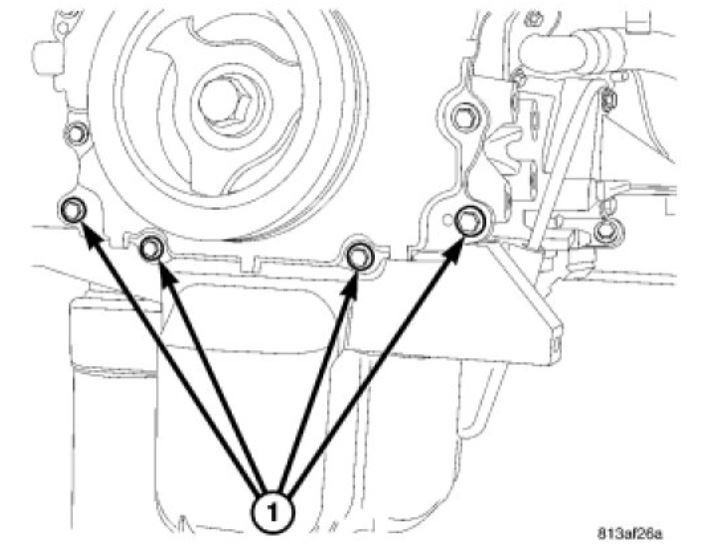 1

813af26a