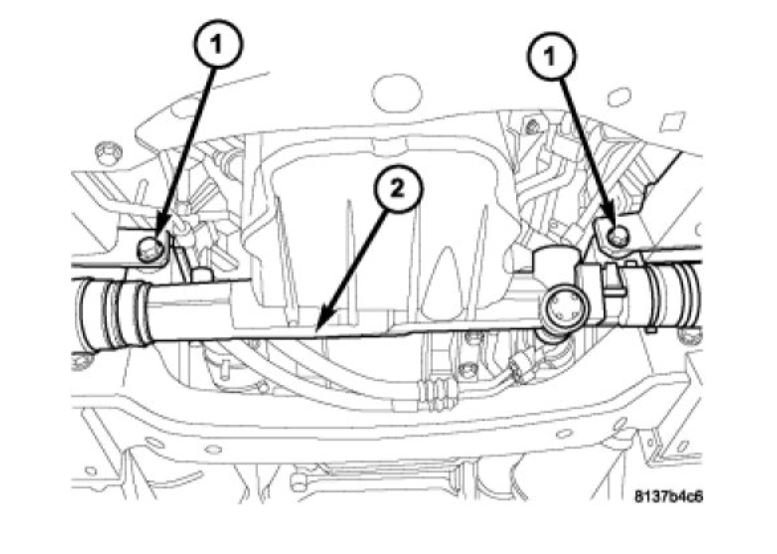 1
1
2
8137b4c6