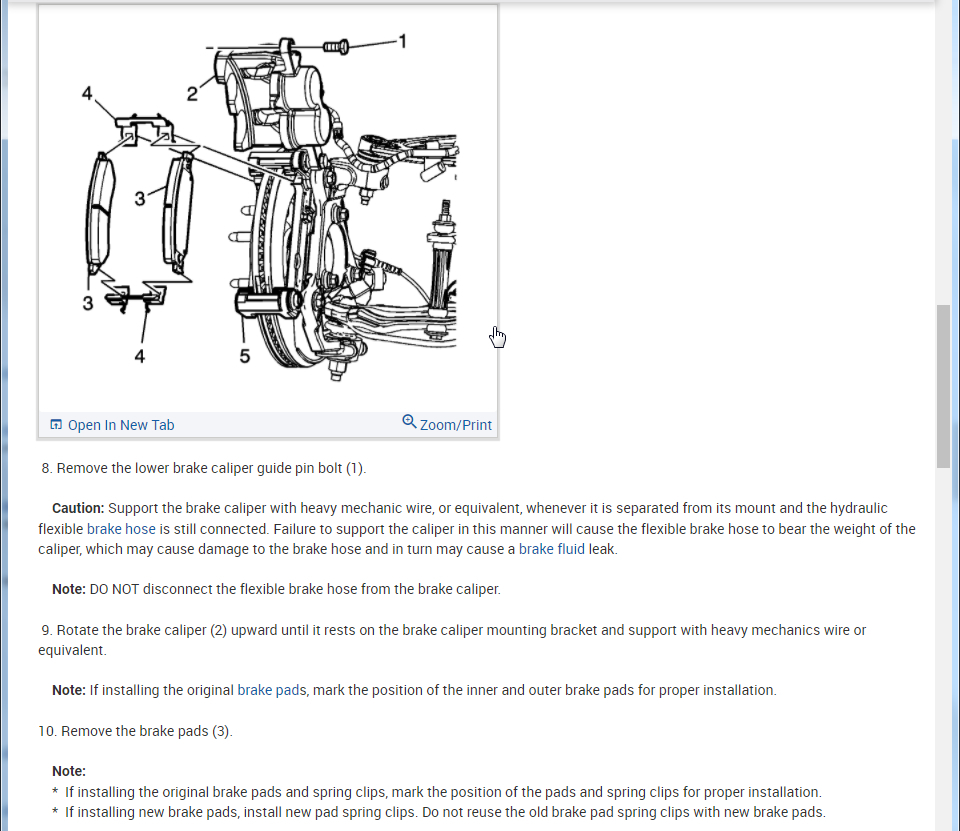 1
2
4
3
3
4
5

Open In New Tab
Zoom/Print

8. Remove the lower brake caliper guide pin bolt (1).

Caution: Support the brake caliper with heavy mechanic wire, or equivalent, whenever it is separated from its mount and the hydraulic flexible brake hose is still connected. Failure to support the caliper in this manner will cause the flexible brake hose to bear the weight of the caliper, which may cause damage to the brake hose and in turn may cause a brake fluid leak.

Note: DO NOT disconnect the flexible brake hose from the brake caliper.

9. Rotate the brake caliper (2) upward until it rests on the brake caliper mounting bracket and support with heavy mechanics wire or equivalent.

Note: If installing the original brake pads, mark the position of the inner and outer brake pads for proper installation.

10. Remove the brake pads (3).

Note:
* If installing the original brake pads and spring clips, mark the position of the pads and spring clips for proper installation.
* If installing new brake pads, install new pad spring clips. Do not reuse the old brake pad spring clips with new brake pads.