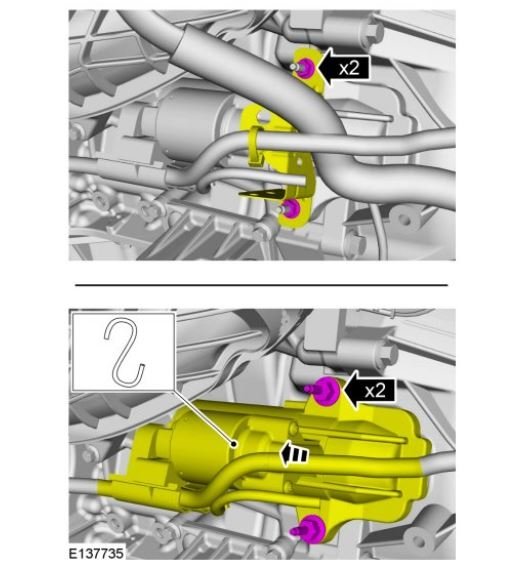 x2

x2

E137735