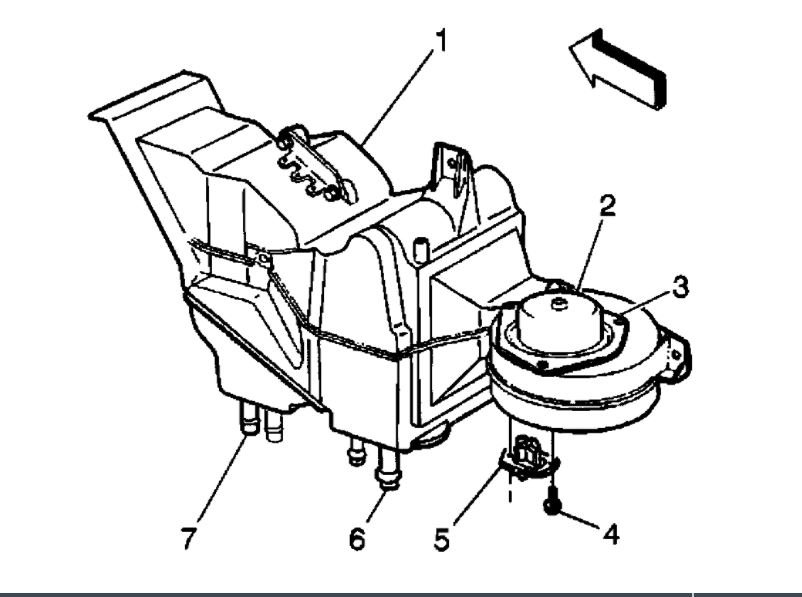 1
2
3
7
6
5
4