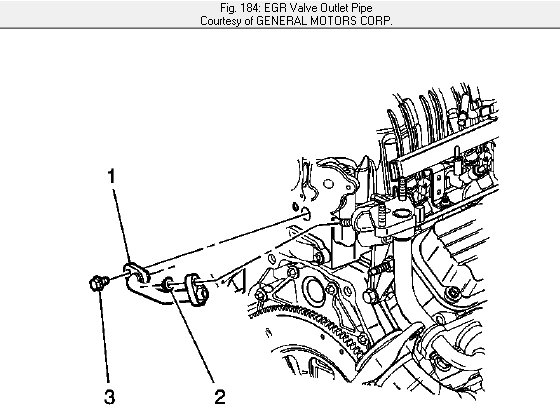 Fig. 184: EGR Valve Outlet Pipe
Courtesy of GENERAL MOTORS CORP.

1

3

2