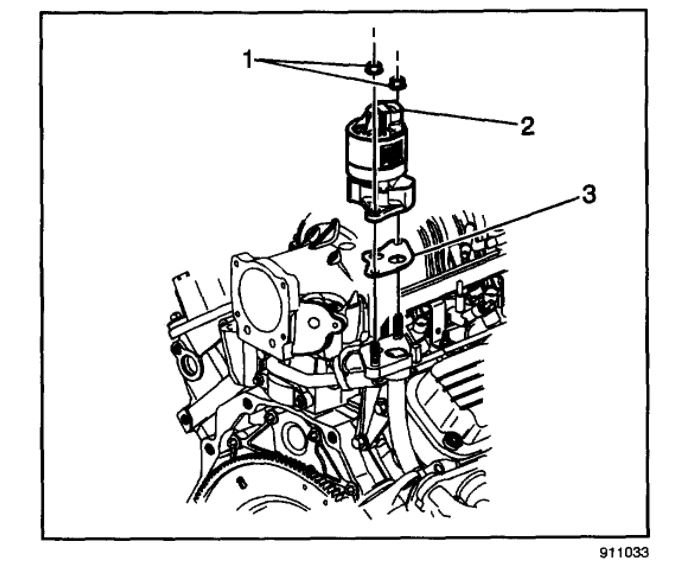 1
2
3
911033