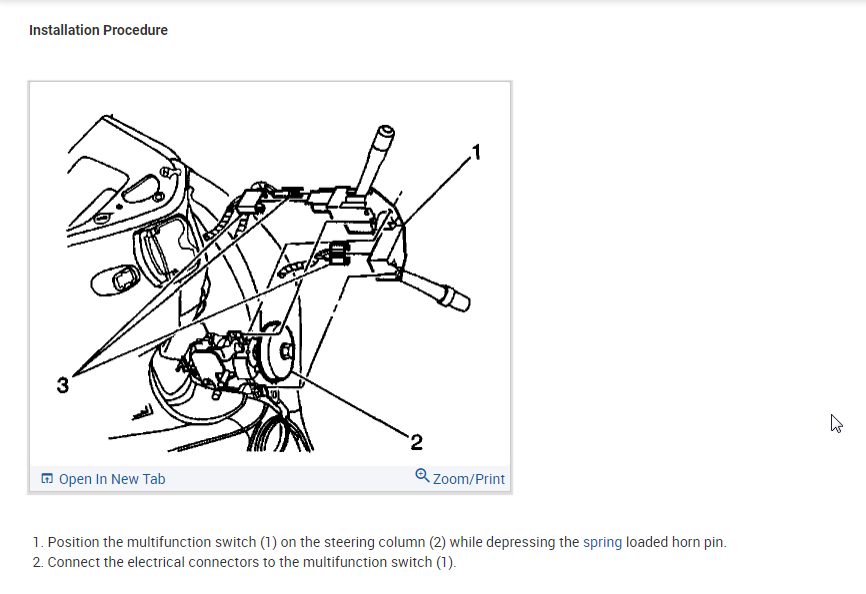 Installation Procedure

1

3

2

Open In New Tab

Zoom/Print

1. Position the multifunction switch (1) on the steering column (2) while depressing the spring loaded horn pin.
2. Connect the electrical connectors to the multifunction switch (1).