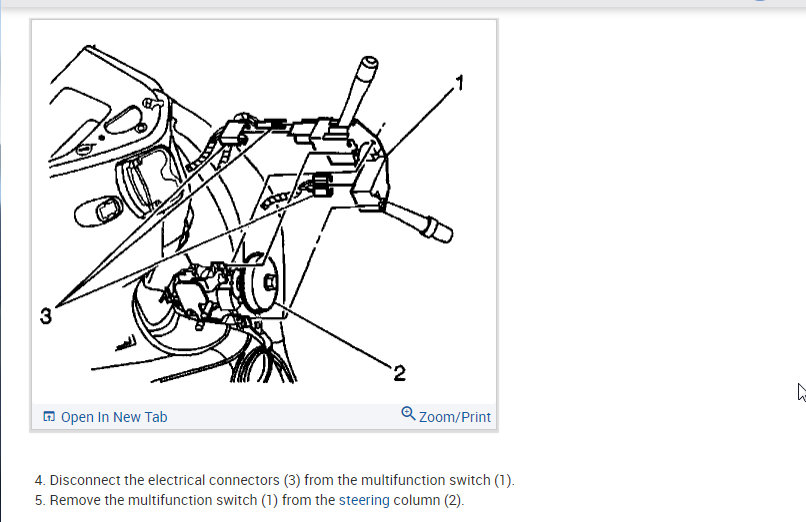 1

3

2

Open In New Tab

Zoom/Print

4. Disconnect the electrical connectors (3) from the multifunction switch (1).
5. Remove the multifunction switch (1) from the steering column (2).