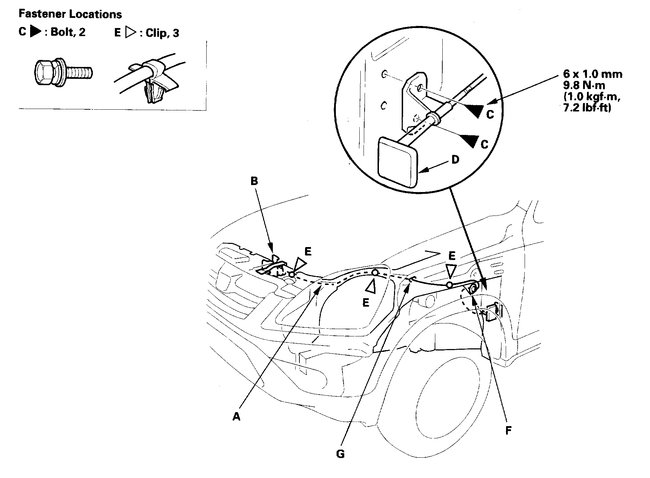 Fastener Locations
C ▶ : Bolt, 2
E ▷ : Clip, 3

6 x 1.0 mm
9.8 N·m
(1.0 kgf·m,
7.2 lbf·ft)

C
C
D
B
E
E
E
A
G
F