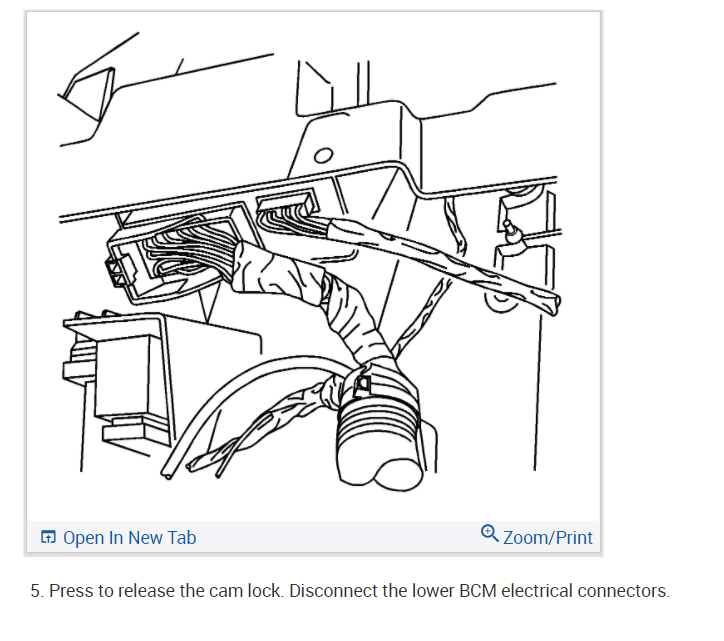 Open In New Tab
Zoom/Print

5. Press to release the cam lock. Disconnect the lower BCM electrical connectors.