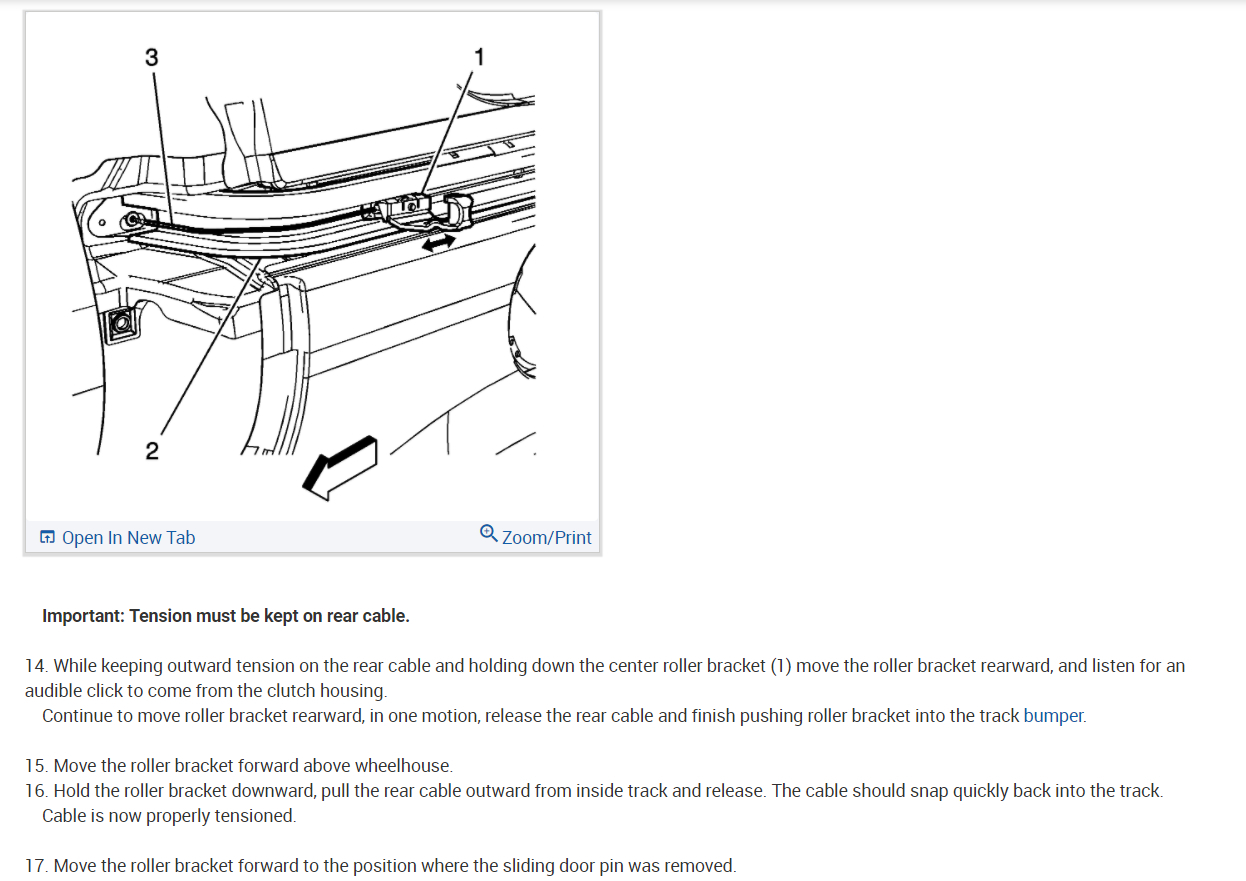 3

1

2

Open In New Tab

Zoom/Print

**Important: Tension must be kept on rear cable.**

14. While keeping outward tension on the rear cable and holding down the center roller bracket (1) move the roller bracket rearward, and listen for an audible click to come from the clutch housing.

Continue to move roller bracket rearward, in one motion, release the rear cable and finish pushing roller bracket into the track bumper.

15. Move the roller bracket forward above wheelhouse.

16. Hold the roller bracket downward, pull the rear cable outward from inside track and release. The cable should snap quickly back into the track.

Cable is now properly tensioned.

17. Move the roller bracket forward to the position where the sliding door pin was removed.