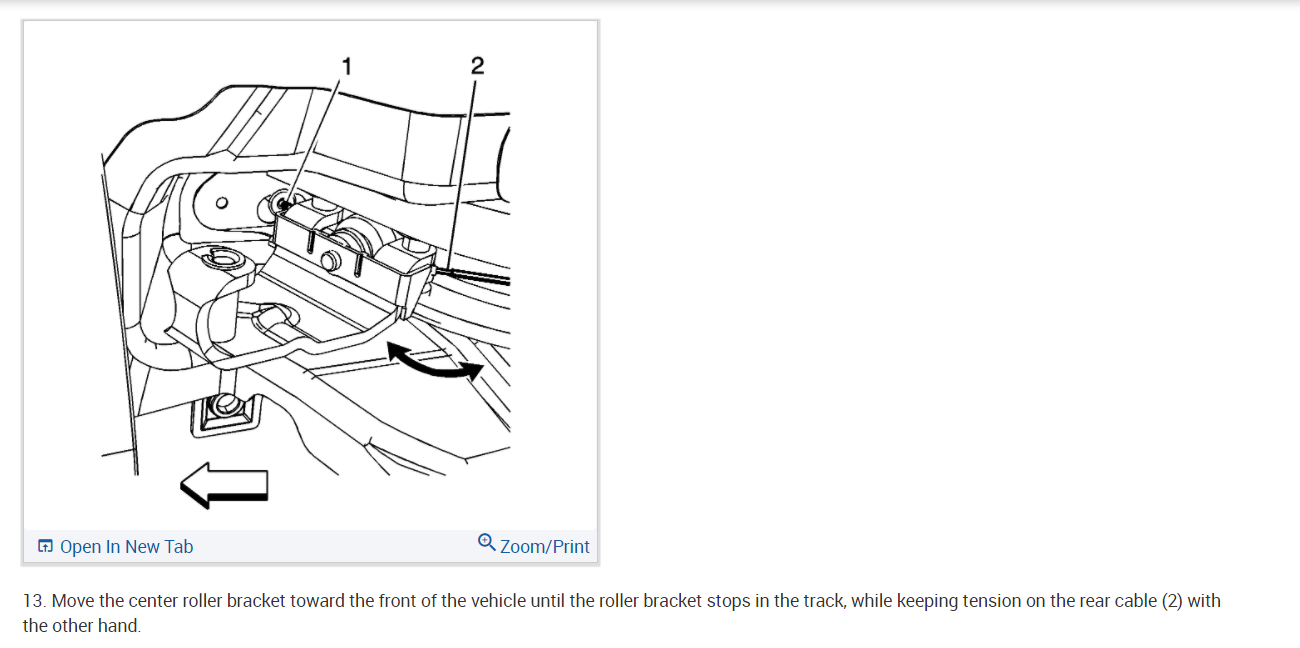 1
2

Open In New Tab
Zoom/Print

13. Move the center roller bracket toward the front of the vehicle until the roller bracket stops in the track, while keeping tension on the rear cable (2) with the other hand.