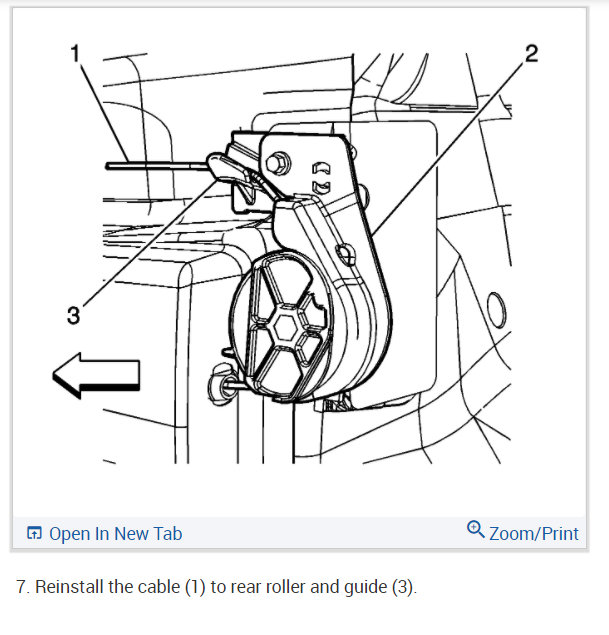 1

2

3

Open In New Tab

Zoom/Print

7. Reinstall the cable (1) to rear roller and guide (3).