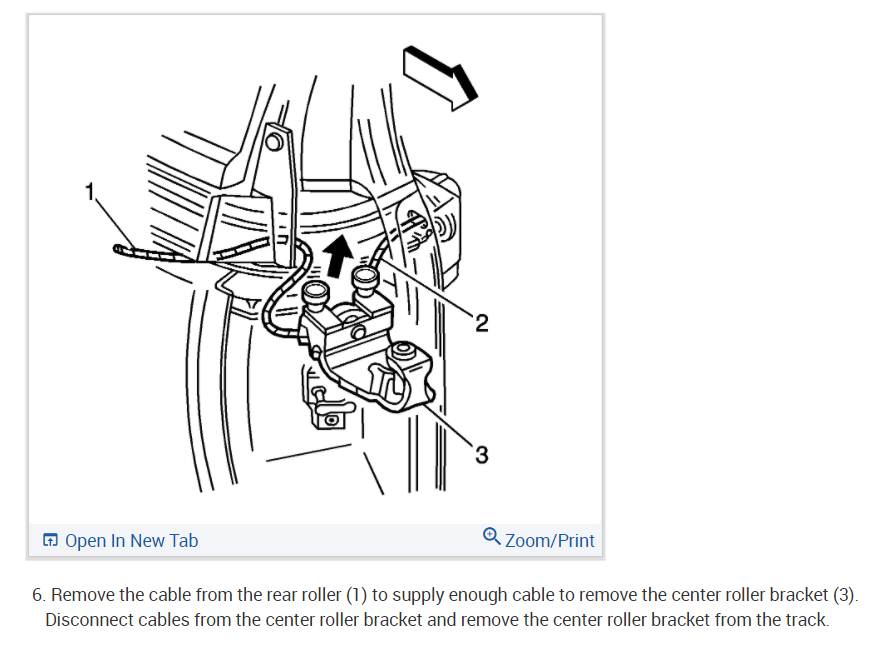 1

2

3

Open In New Tab

Zoom/Print

6. Remove the cable from the rear roller (1) to supply enough cable to remove the center roller bracket (3). Disconnect cables from the center roller bracket and remove the center roller bracket from the track.