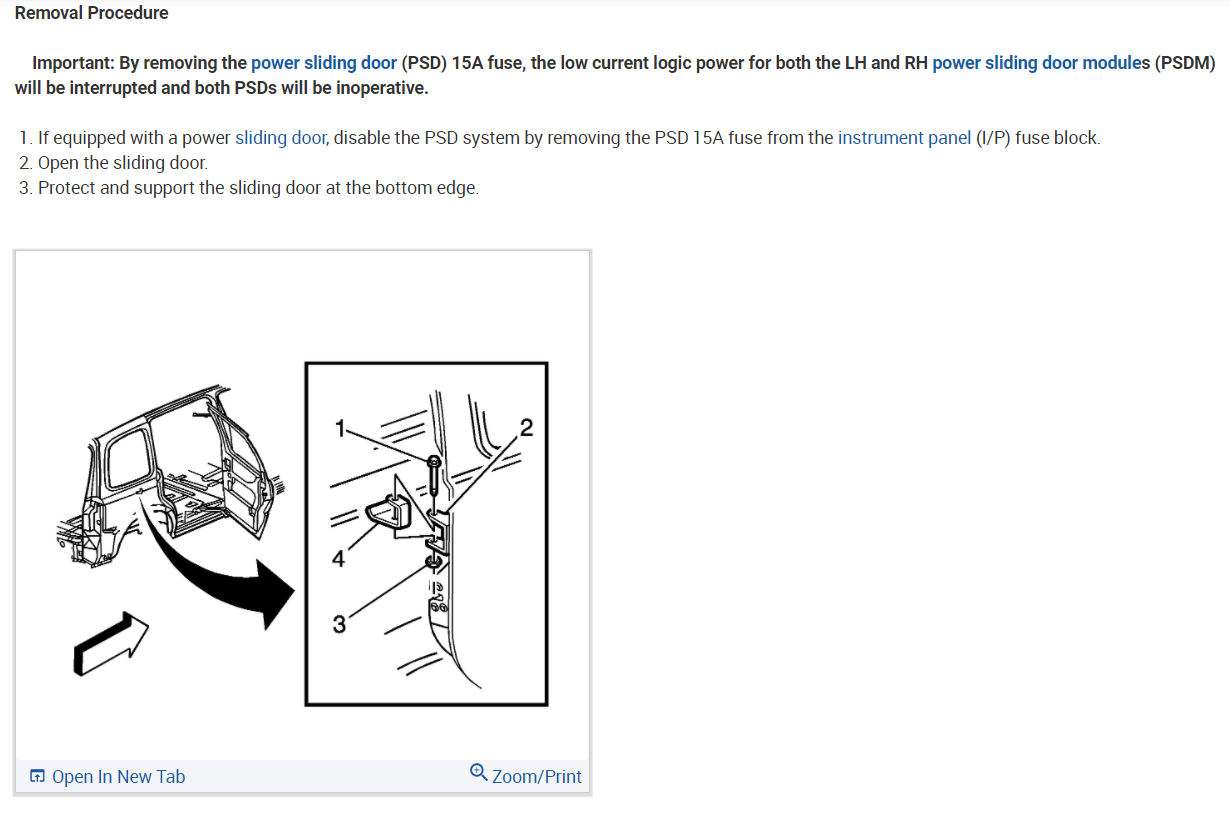 Removal Procedure

Important: By removing the power sliding door (PSD) 15A fuse, the low current logic power for both the LH and RH power sliding door modules (PSDM) will be interrupted and both PSDs will be inoperative.

1. If equipped with a power sliding door, disable the PSD system by removing the PSD 15A fuse from the instrument panel (I/P) fuse block.
2. Open the sliding door.
3. Protect and support the sliding door at the bottom edge.

1
2
4
3

Open In New Tab
Zoom/Print