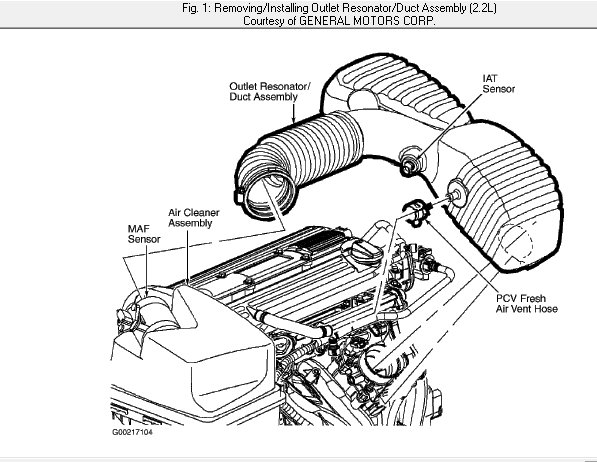 Fig. 1: Removing/Installing Outlet Resonator/Duct Assembly (2.2L)
Courtesy of GENERAL MOTORS CORP.

Outlet Resonator/
Duct Assembly

IAT
Sensor

Air Cleaner
Assembly

MAF
Sensor

PCV Fresh
Air Vent Hose

G00217104