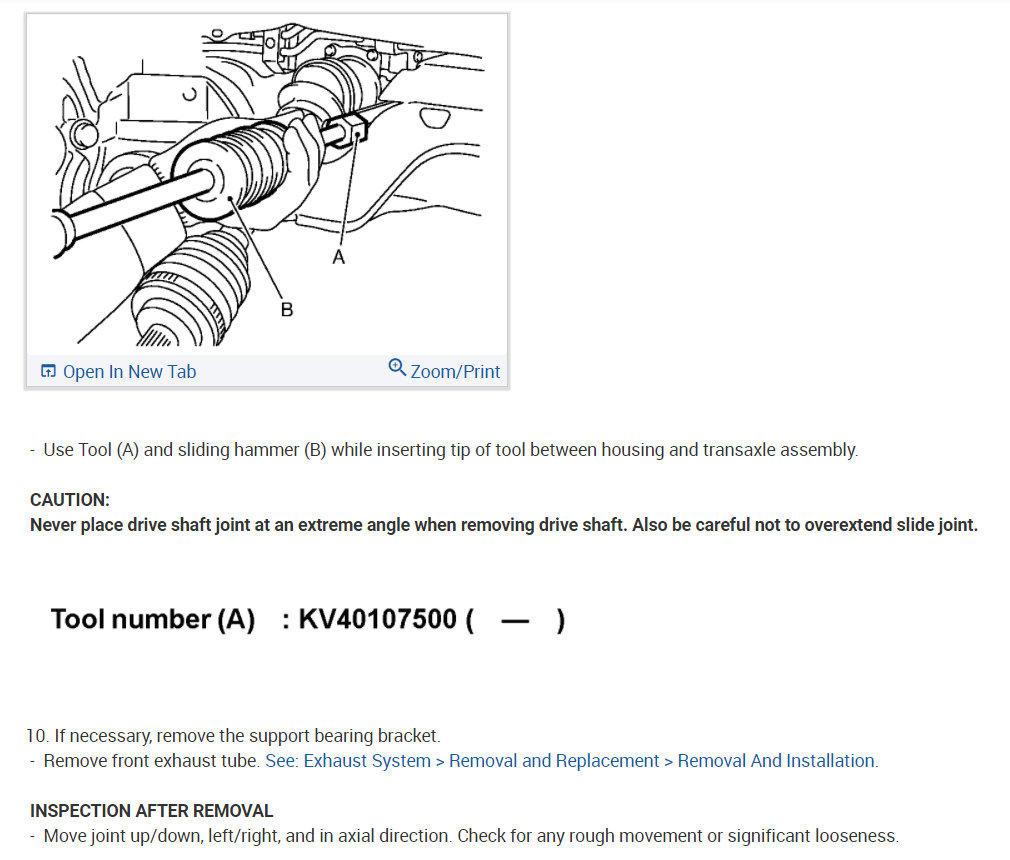 A

B

Open In New Tab

Zoom/Print

- Use Tool (A) and sliding hammer (B) while inserting tip of tool between housing and transaxle assembly.

CAUTION:
Never place drive shaft joint at an extreme angle when removing drive shaft. Also be careful not to overextend slide joint.

Tool number (A) : KV40107500 ( — )

10. If necessary, remove the support bearing bracket.
- Remove front exhaust tube. See: Exhaust System > Removal and Replacement > Removal And Installation.

INSPECTION AFTER REMOVAL
- Move joint up/down, left/right, and in axial direction. Check for any rough movement or significant looseness.