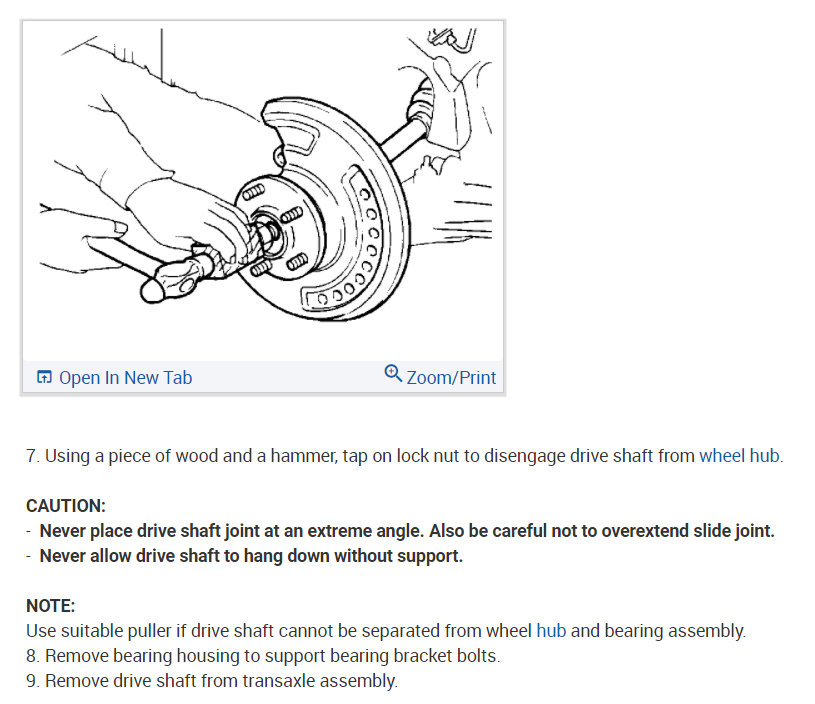 Open In New Tab

Zoom/Print

7. Using a piece of wood and a hammer, tap on lock nut to disengage drive shaft from wheel hub.

CAUTION:
- Never place drive shaft joint at an extreme angle. Also be careful not to overextend slide joint.
- Never allow drive shaft to hang down without support.

NOTE:
Use suitable puller if drive shaft cannot be separated from wheel hub and bearing assembly.
8. Remove bearing housing to support bearing bracket bolts.
9. Remove drive shaft from transaxle assembly.