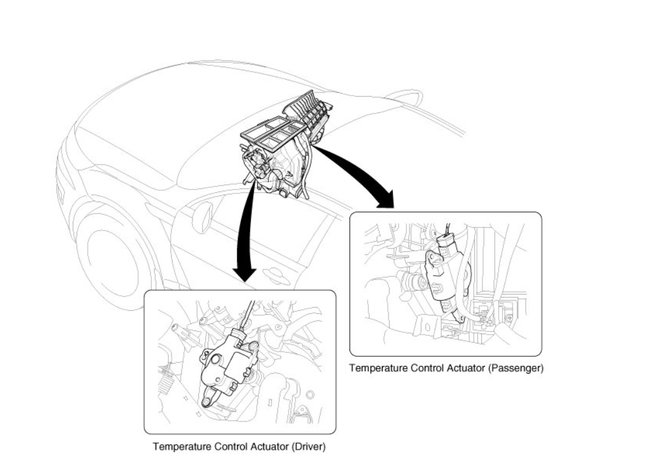 Temperature Control Actuator (Passenger)

Temperature Control Actuator (Driver)