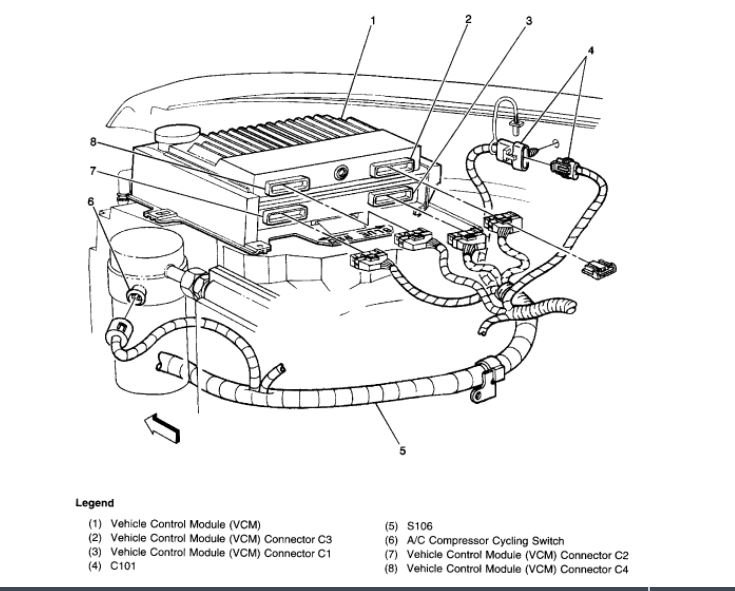 1
2
3
4
8
7
6
5

Legend

(1) Vehicle Control Module (VCM)
(2) Vehicle Control Module (VCM) Connector C3
(3) Vehicle Control Module (VCM) Connector C1
(4) C101

(5) S106
(6) A/C Compressor Cycling Switch
(7) Vehicle Control Module (VCM) Connector C2
(8) Vehicle Control Module (VCM) Connector C4