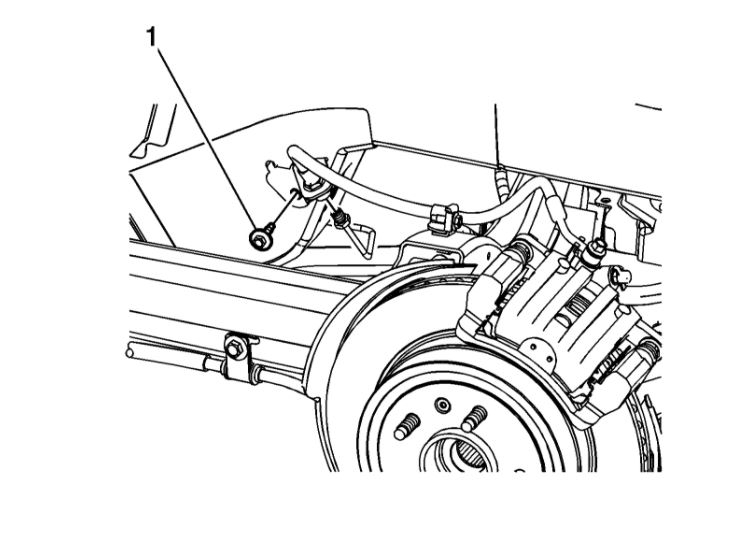 1