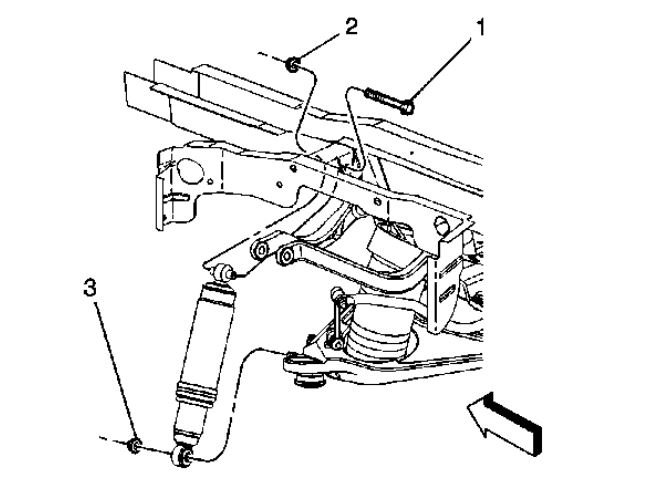 2
1
3