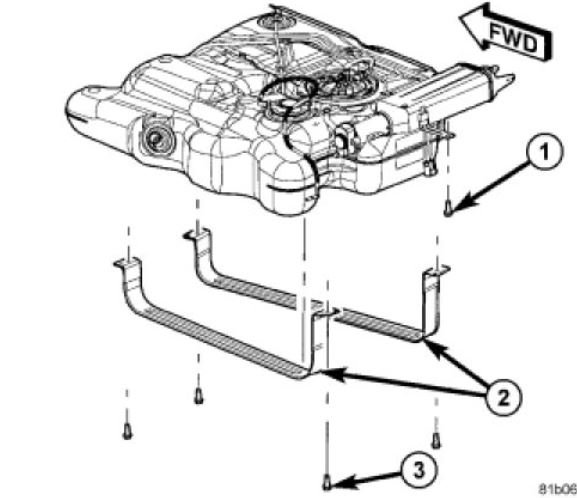 FWD
1
2
3
81b06