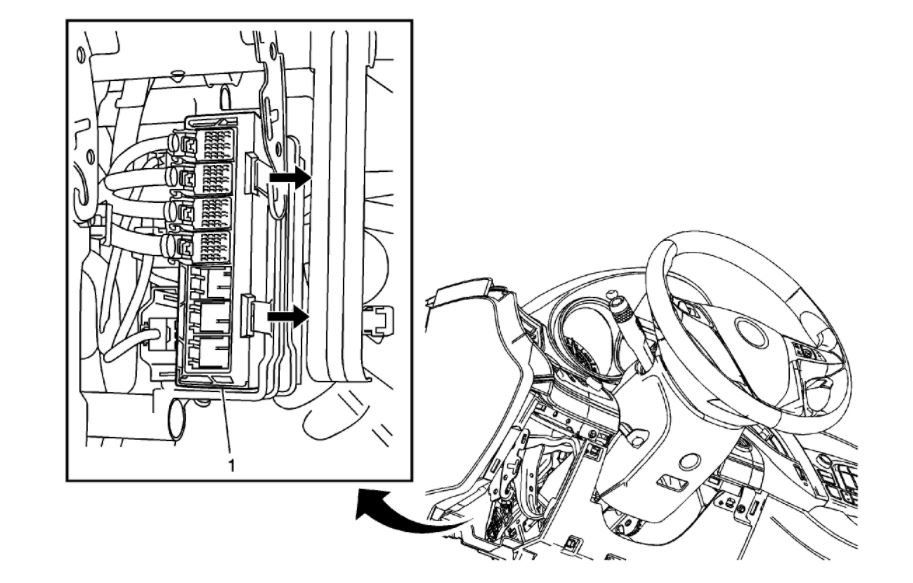 1