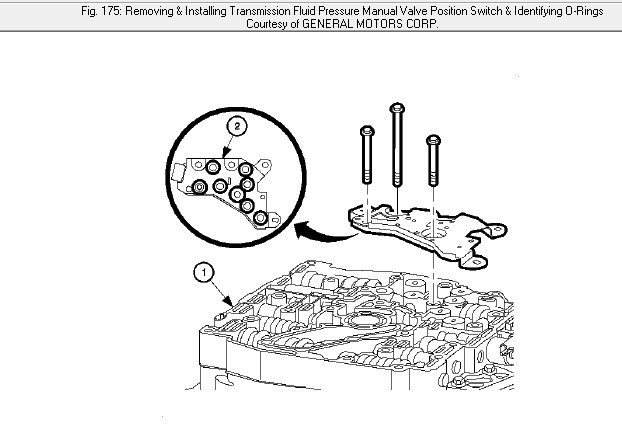 Fig. 175: Removing & Installing Transmission Fluid Pressure Manual Valve Position Switch & Identifying O-Rings
Courtesy of GENERAL MOTORS CORP.

2

1