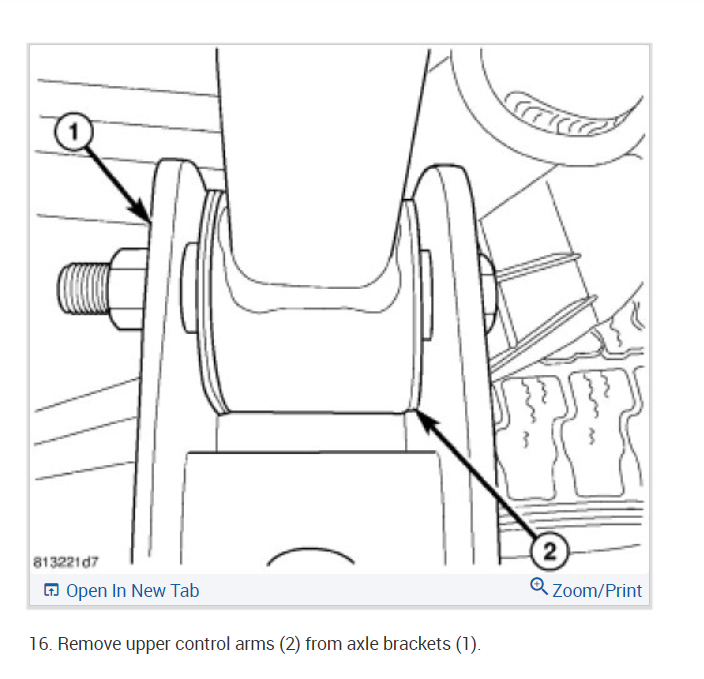 1

2

813221d7

Open In New Tab

Zoom/Print

16. Remove upper control arms (2) from axle brackets (1).