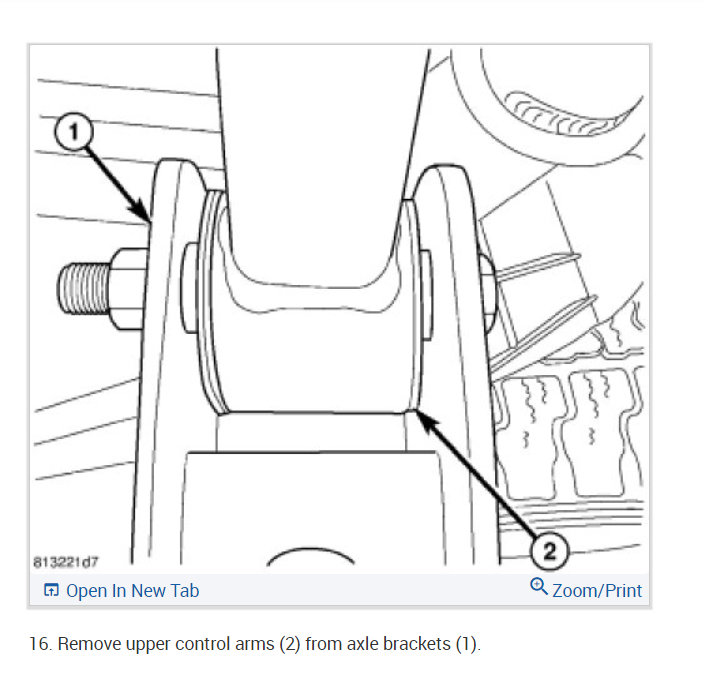 1

2

813221d7

Open In New Tab

Zoom/Print

16. Remove upper control arms (2) from axle brackets (1).