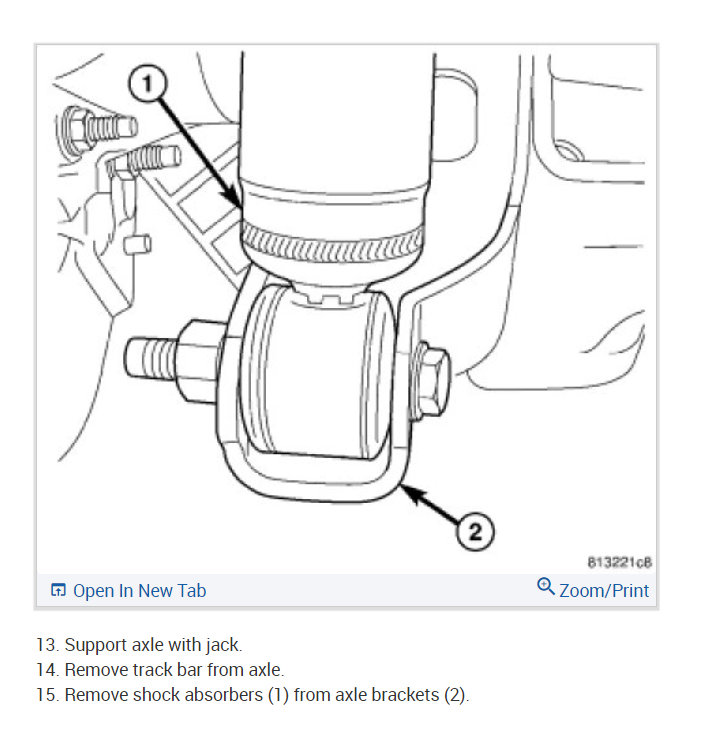 1

2

813221c8

Open In New Tab

Zoom/Print

13. Support axle with jack.
14. Remove track bar from axle.
15. Remove shock absorbers (1) from axle brackets (2).