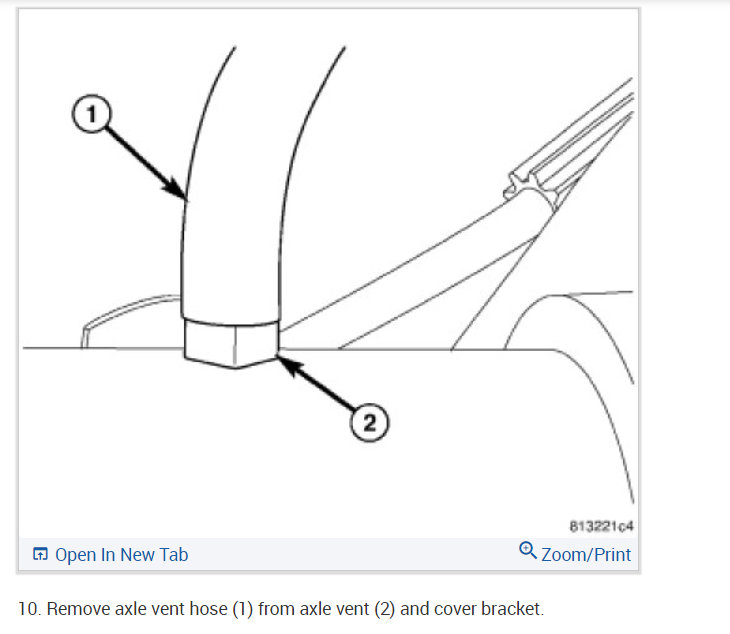 1

2

813221c4

Open In New Tab

Zoom/Print

10. Remove axle vent hose (1) from axle vent (2) and cover bracket.