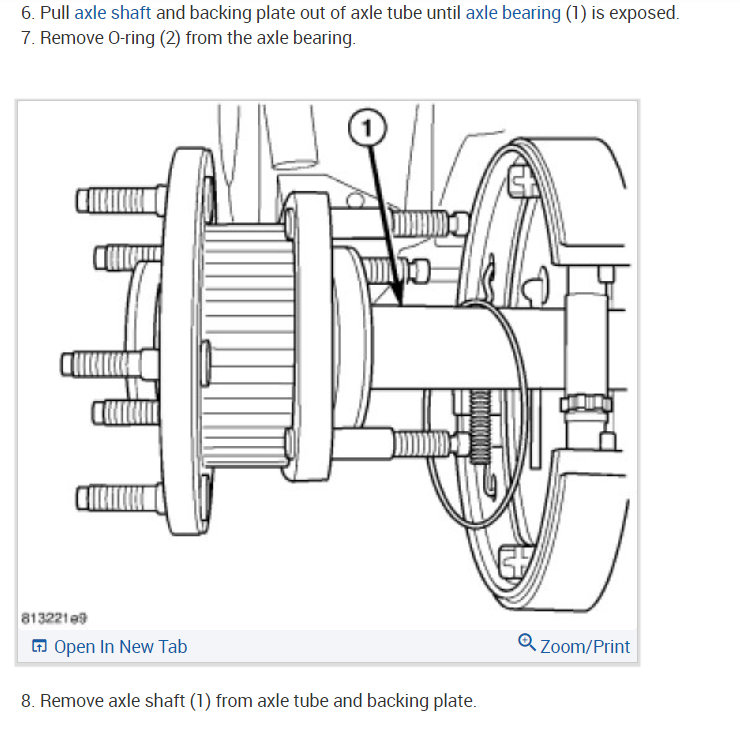 6. Pull axle shaft and backing plate out of axle tube until axle bearing (1) is exposed.
7. Remove O-ring (2) from the axle bearing.

1

813221e9

Open In New Tab

Zoom/Print

8. Remove axle shaft (1) from axle tube and backing plate.