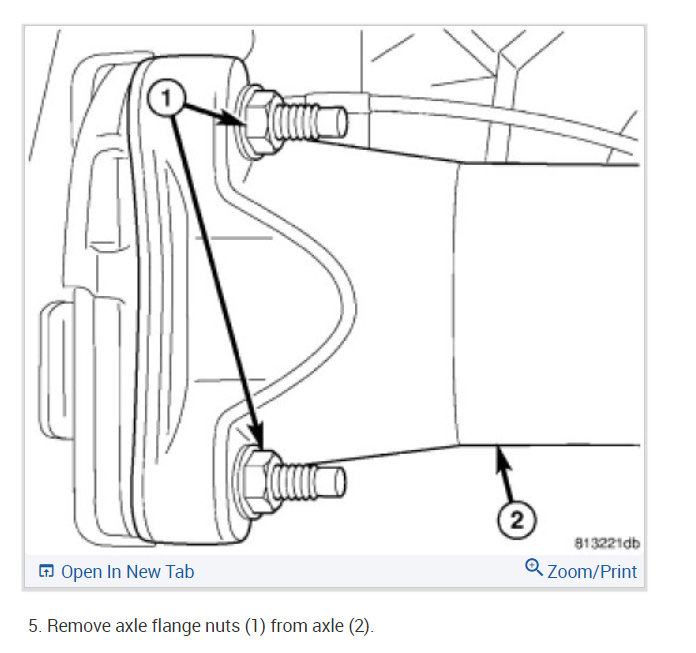 1

2

813221db

Open In New Tab

Zoom/Print

5. Remove axle flange nuts (1) from axle (2).