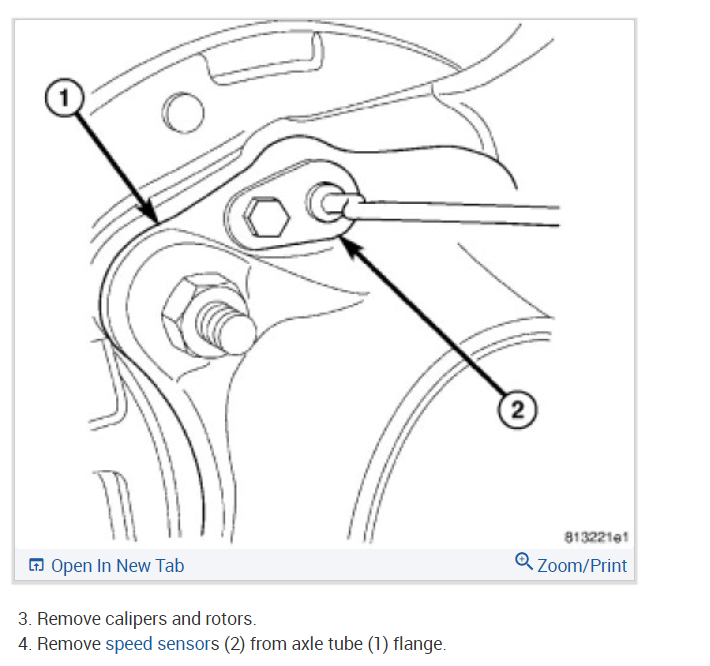 1

2

813221e1

Open In New Tab

Zoom/Print

3. Remove calipers and rotors.
4. Remove speed sensors (2) from axle tube (1) flange.