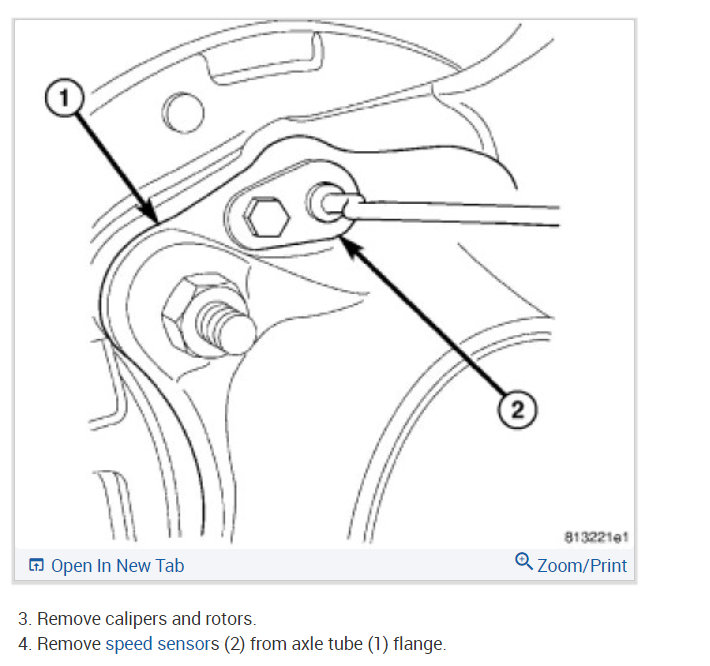 1

2

813221e1

Open In New Tab

Zoom/Print

3. Remove calipers and rotors.
4. Remove speed sensors (2) from axle tube (1) flange.