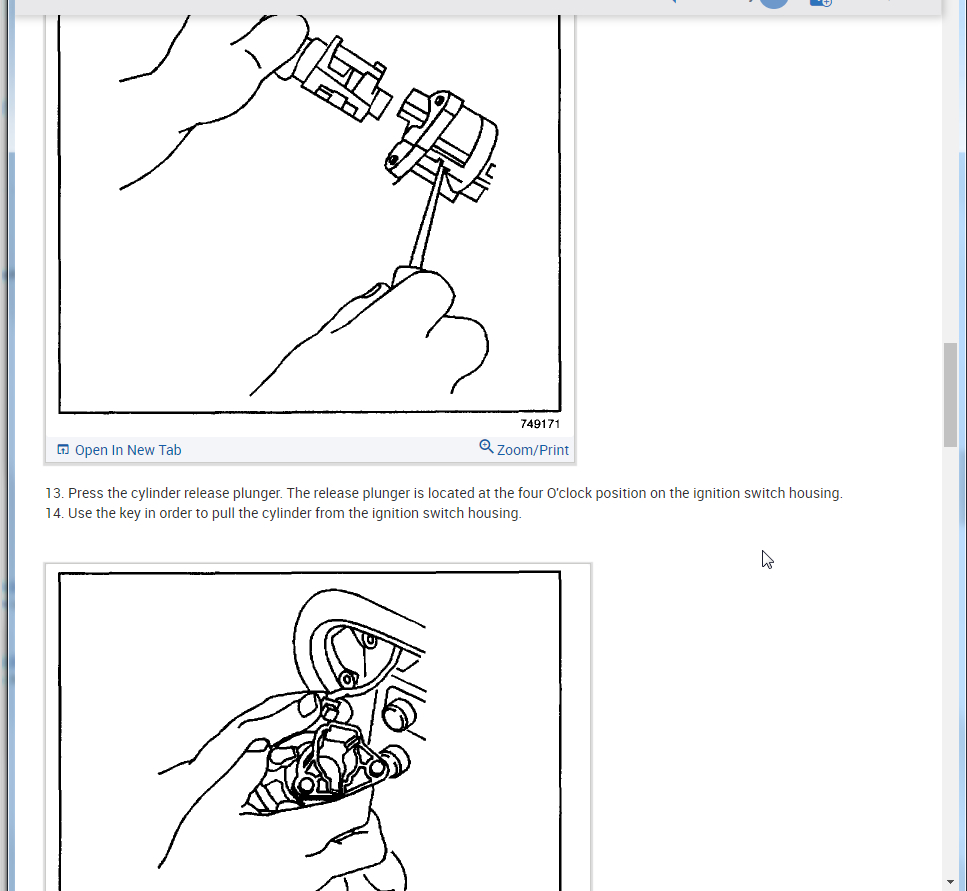 749171

Open In New Tab

Zoom/Print

13. Press the cylinder release plunger. The release plunger is located at the four O'clock position on the ignition switch housing.
14. Use the key in order to pull the cylinder from the ignition switch housing.