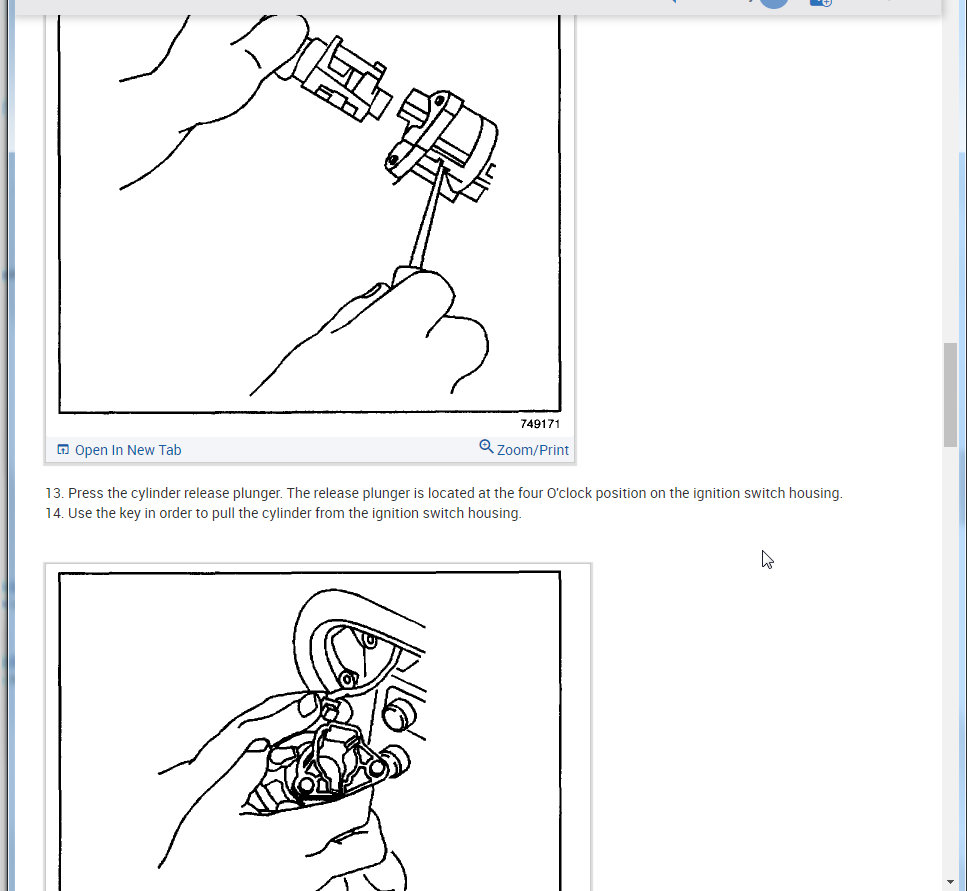 749171

Open In New Tab

Zoom/Print

13. Press the cylinder release plunger. The release plunger is located at the four O'clock position on the ignition switch housing.
14. Use the key in order to pull the cylinder from the ignition switch housing.