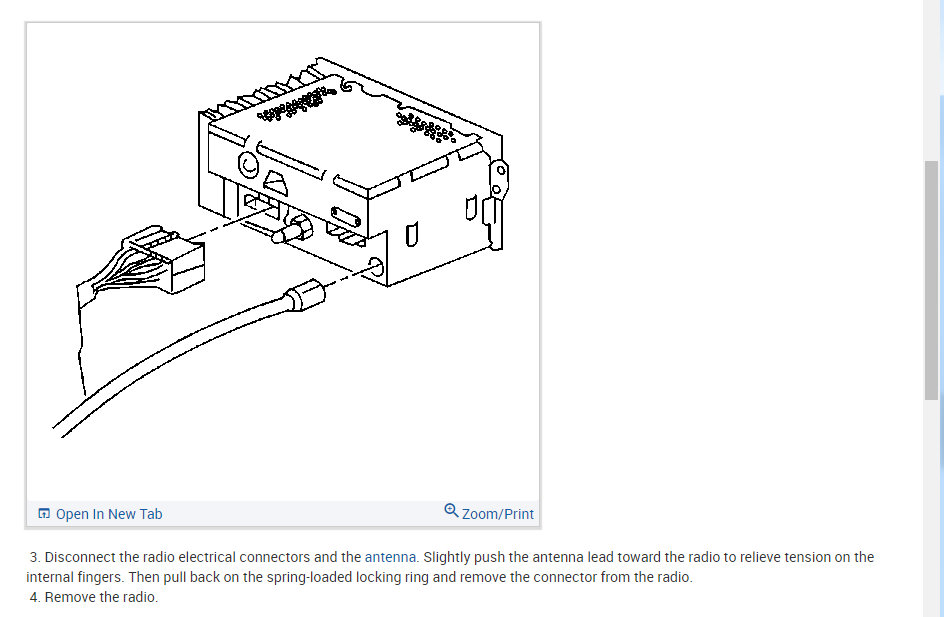 Open In New Tab

Zoom/Print

3. Disconnect the radio electrical connectors and the antenna. Slightly push the antenna lead toward the radio to relieve tension on the internal fingers. Then pull back on the spring-loaded locking ring and remove the connector from the radio.

4. Remove the radio.