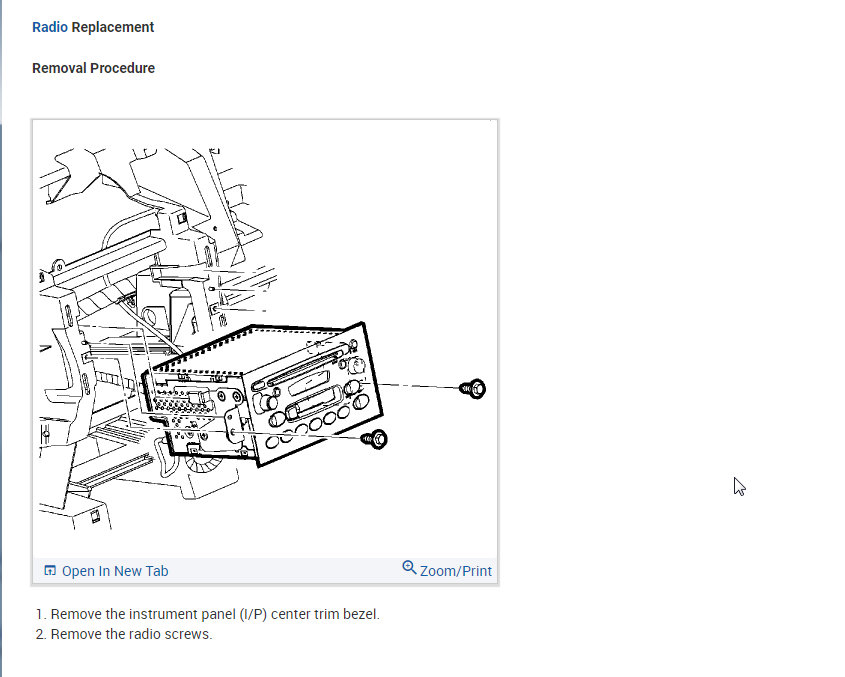 Radio Replacement

Removal Procedure

Open In New Tab

Zoom/Print

1. Remove the instrument panel (I/P) center trim bezel.
2. Remove the radio screws.