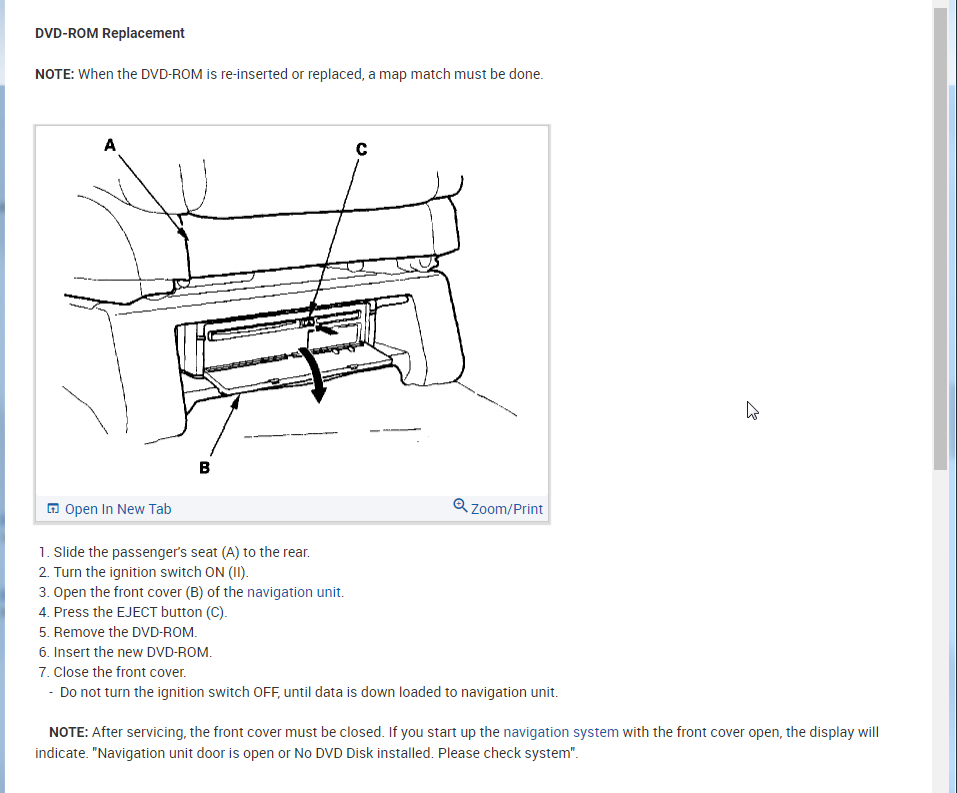 DVD-ROM Replacement

NOTE: When the DVD-ROM is re-inserted or replaced, a map match must be done.

A

C

B

Open In New Tab

Zoom/Print

1. Slide the passenger's seat (A) to the rear.
2. Turn the ignition switch ON (II).
3. Open the front cover (B) of the navigation unit.
4. Press the EJECT button (C).
5. Remove the DVD-ROM.
6. Insert the new DVD-ROM.
7. Close the front cover.
- Do not turn the ignition switch OFF, until data is down loaded to navigation unit.

NOTE: After servicing, the front cover must be closed. If you start up the navigation system with the front cover open, the display will indicate. "Navigation unit door is open or No DVD Disk installed. Please check system".