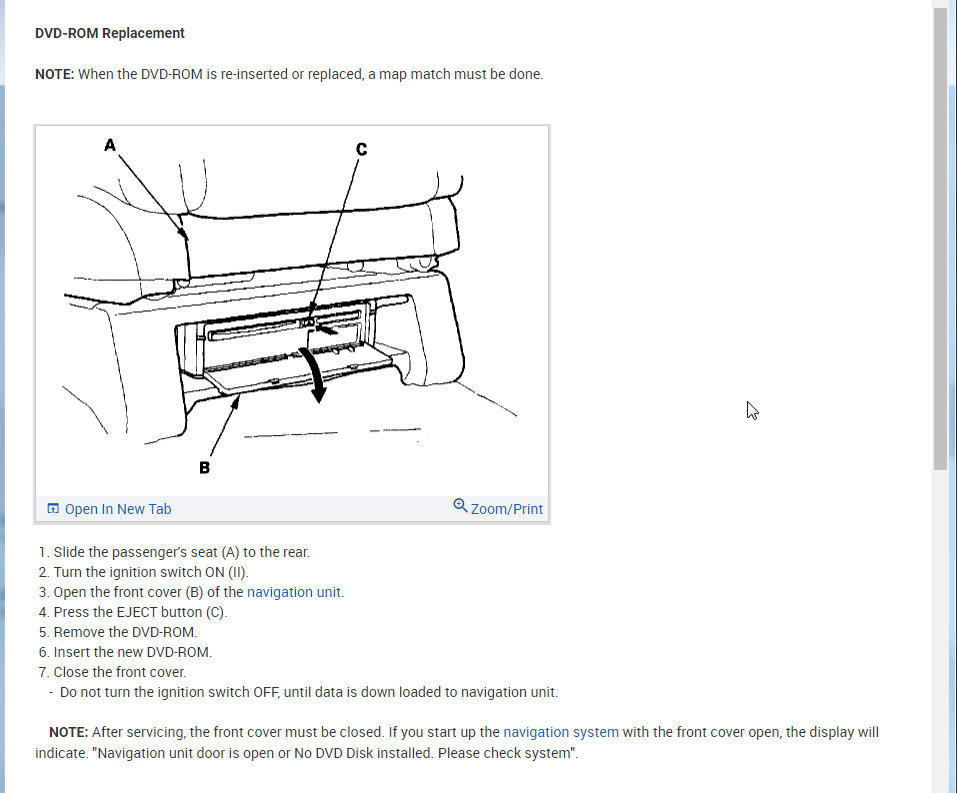 DVD-ROM Replacement

NOTE: When the DVD-ROM is re-inserted or replaced, a map match must be done.

A

C

B

Open In New Tab

Zoom/Print

1. Slide the passenger's seat (A) to the rear.
2. Turn the ignition switch ON (II).
3. Open the front cover (B) of the navigation unit.
4. Press the EJECT button (C).
5. Remove the DVD-ROM.
6. Insert the new DVD-ROM.
7. Close the front cover.
- Do not turn the ignition switch OFF, until data is down loaded to navigation unit.

NOTE: After servicing, the front cover must be closed. If you start up the navigation system with the front cover open, the display will indicate. "Navigation unit door is open or No DVD Disk installed. Please check system".