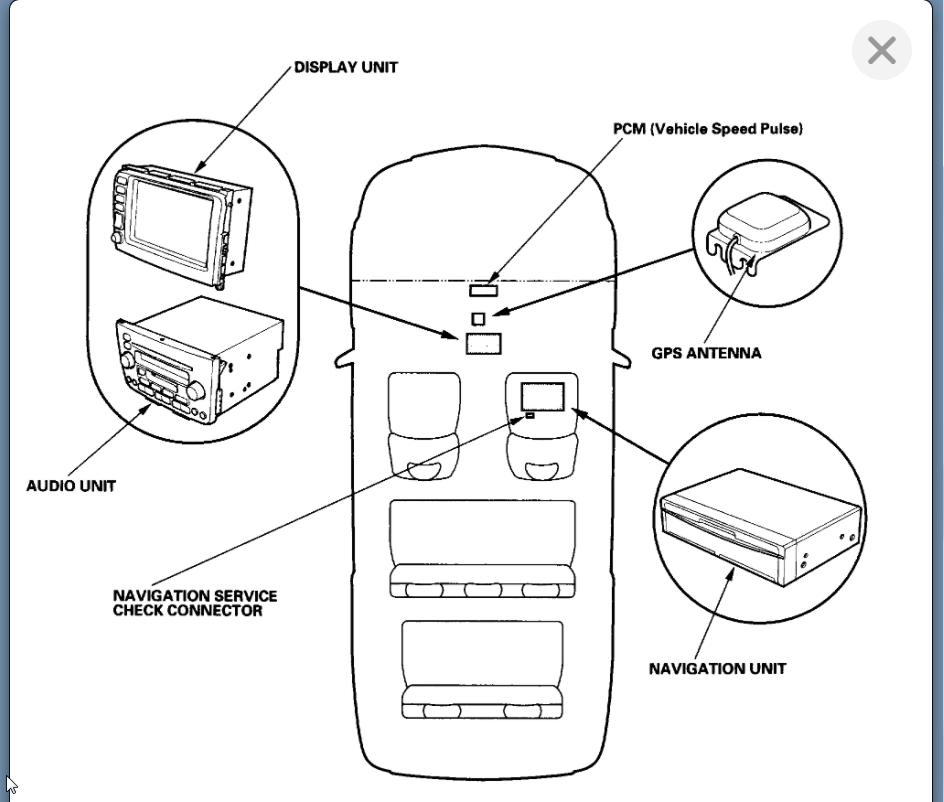 DISPLAY UNIT

PCM (Vehicle Speed Pulse)

GPS ANTENNA

AUDIO UNIT

NAVIGATION SERVICE CHECK CONNECTOR

NAVIGATION UNIT