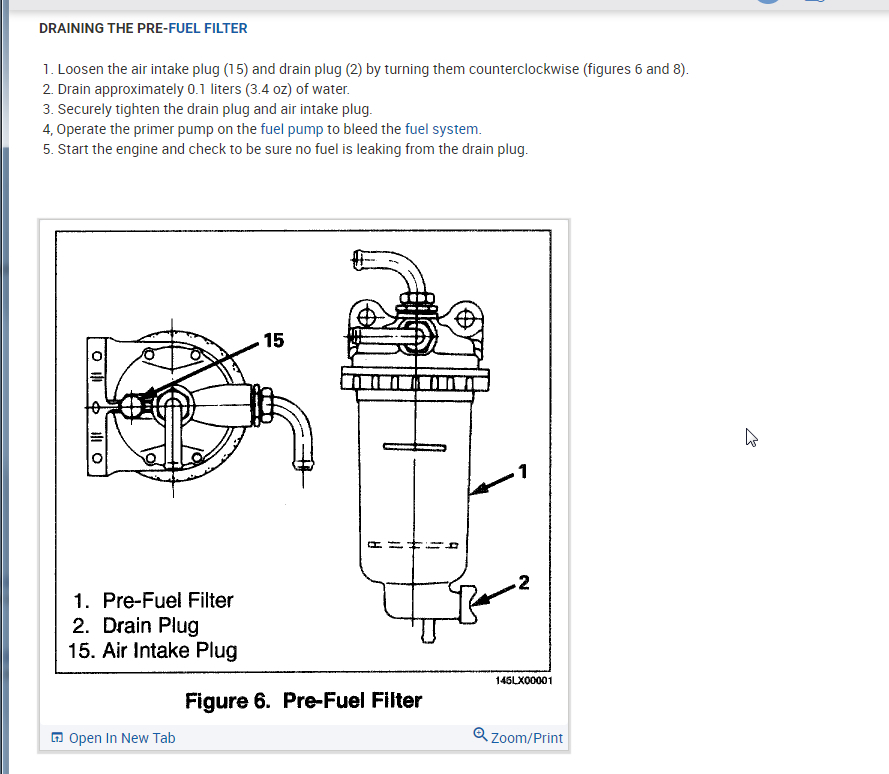 DRAINING THE PRE-FUEL FILTER

1. Loosen the air intake plug (15) and drain plug (2) by turning them counterclockwise (figures 6 and 8).
2. Drain approximately 0.1 liters (3.4 oz) of water.
3. Securely tighten the drain plug and air intake plug.
4, Operate the primer pump on the fuel pump to bleed the fuel system.
5. Start the engine and check to be sure no fuel is leaking from the drain plug.

15

1

2

1. Pre-Fuel Filter
2. Drain Plug
15. Air Intake Plug

145LX00001

Figure 6. Pre-Fuel Filter

Open In New Tab

Zoom/Print