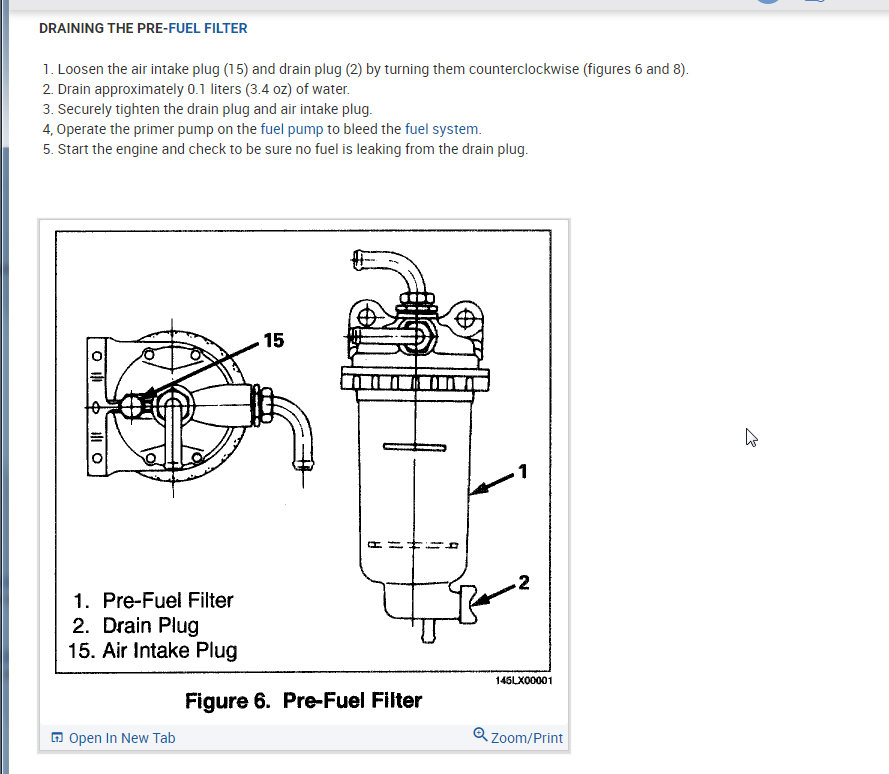 DRAINING THE PRE-FUEL FILTER

1. Loosen the air intake plug (15) and drain plug (2) by turning them counterclockwise (figures 6 and 8).
2. Drain approximately 0.1 liters (3.4 oz) of water.
3. Securely tighten the drain plug and air intake plug.
4, Operate the primer pump on the fuel pump to bleed the fuel system.
5. Start the engine and check to be sure no fuel is leaking from the drain plug.

15

1

2

1. Pre-Fuel Filter
2. Drain Plug
15. Air Intake Plug

145LX00001

Figure 6. Pre-Fuel Filter

Open In New Tab

Zoom/Print