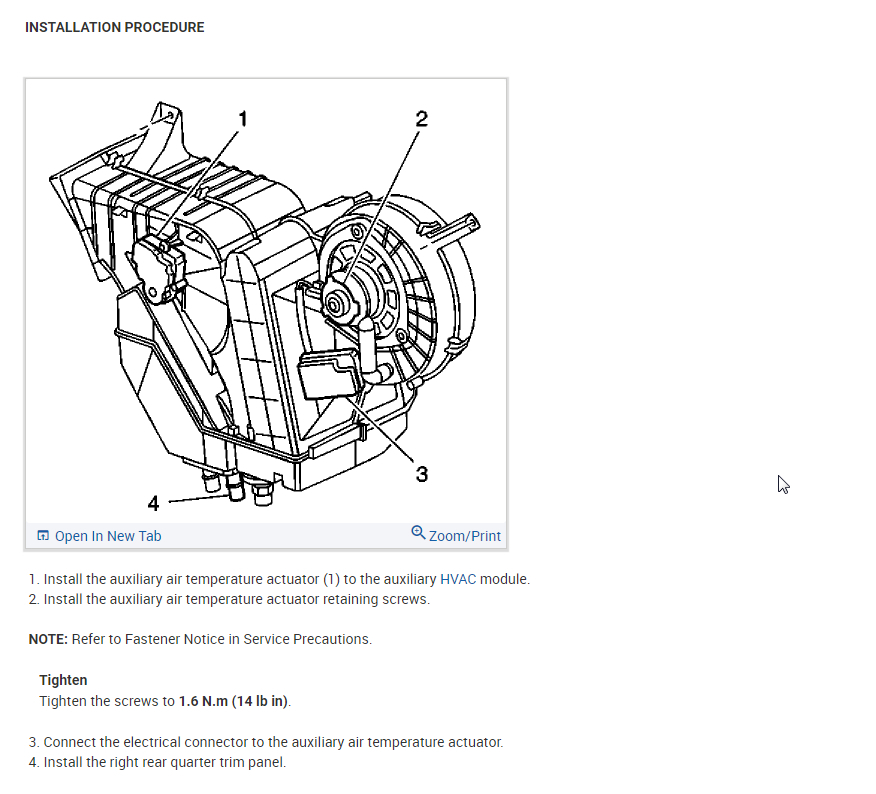 INSTALLATION PROCEDURE

1
2
3
4

Open In New Tab
Zoom/Print

1. Install the auxiliary air temperature actuator (1) to the auxiliary HVAC module.
2. Install the auxiliary air temperature actuator retaining screws.

NOTE: Refer to Fastener Notice in Service Precautions.

Tighten
Tighten the screws to 1.6 N.m (14 lb in).

3. Connect the electrical connector to the auxiliary air temperature actuator.
4. Install the right rear quarter trim panel.