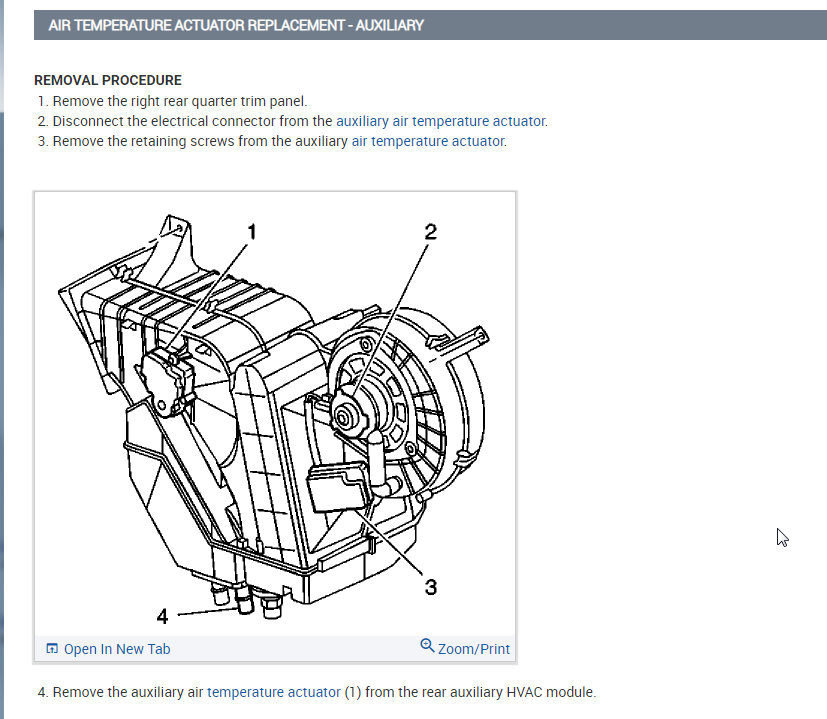 AIR TEMPERATURE ACTUATOR REPLACEMENT - AUXILIARY

REMOVAL PROCEDURE

1. Remove the right rear quarter trim panel.
2. Disconnect the electrical connector from the auxiliary air temperature actuator.
3. Remove the retaining screws from the auxiliary air temperature actuator.

1
2
3
4

Open In New Tab
Zoom/Print

4. Remove the auxiliary air temperature actuator (1) from the rear auxiliary HVAC module.