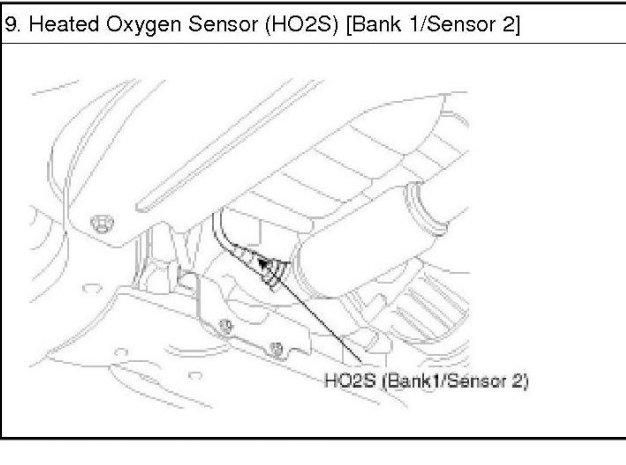 9. Heated Oxygen Sensor (HO2S) [Bank 1/Sensor 2]

HO2S (Bank1/Sensor 2)