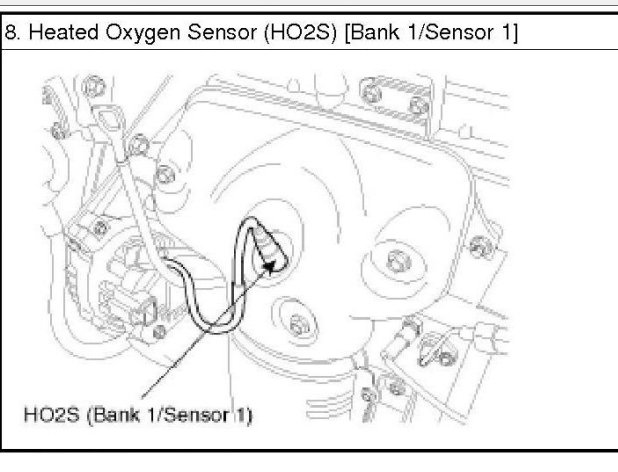 8. Heated Oxygen Sensor (HO2S) [Bank 1/Sensor 1]

HO2S (Bank 1/Sensor 1)